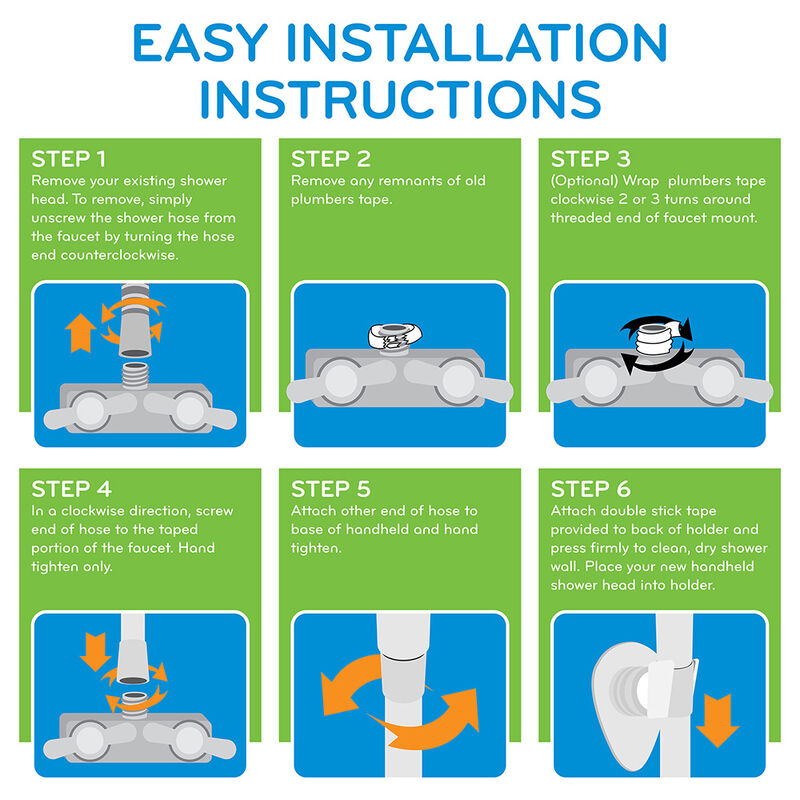 EASY INSTALLATION INSTRUCTIONS

STEP 1
Remove your existing shower head. To remove, simply unscrew the shower hose from the faucet by turning the hose end counterclockwise.

STEP 2
Remove any remnants of old plumbers tape.

STEP 3
(Optional) Wrap plumbers tape clockwise 2 or 3 turns around threaded end of faucet mount.

STEP 4
In a clockwise direction, screw end of hose to the taped portion of the faucet. Hand tighten only.

STEP 5
Attach other end of hose to base of handheld and hand tighten.

STEP 6
Attach double stick tape provided to back of holder and press firmly to clean, dry shower wall. Place your new handheld shower head into holder.