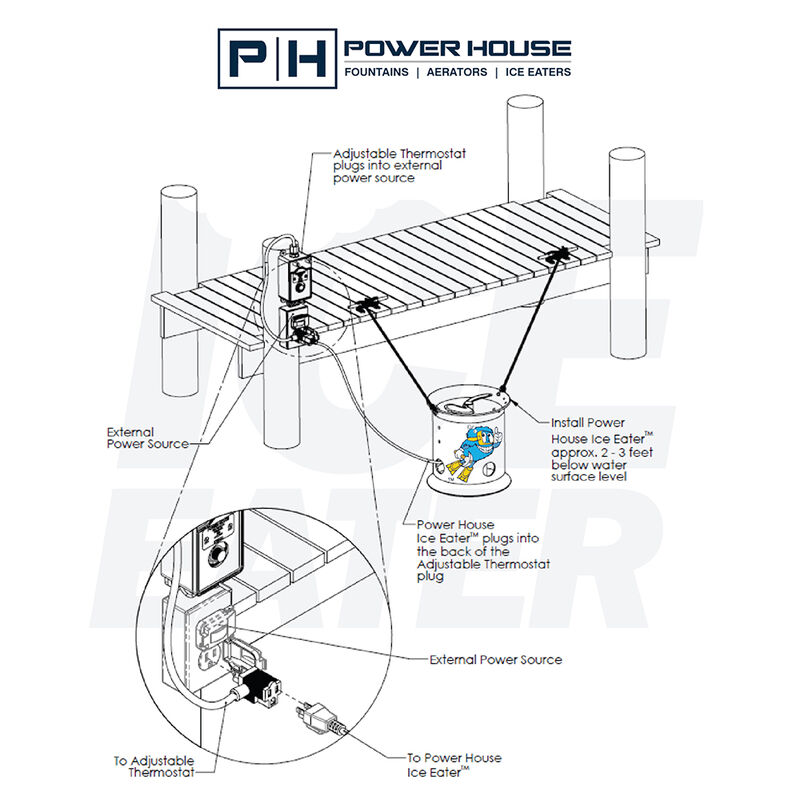 P|H POWER HOUSE
FOUNTAINS | AERATORS | ICE EATERS

ICE EATER

Adjustable Thermostat plugs into external power source

External Power Source

Install Power House Ice Eater™ approx. 2 - 3 feet below water surface level

Power House Ice Eater™ plugs into the back of the Adjustable Thermostat plug

External Power Source

To Adjustable Thermostat

To Power House Ice Eater™