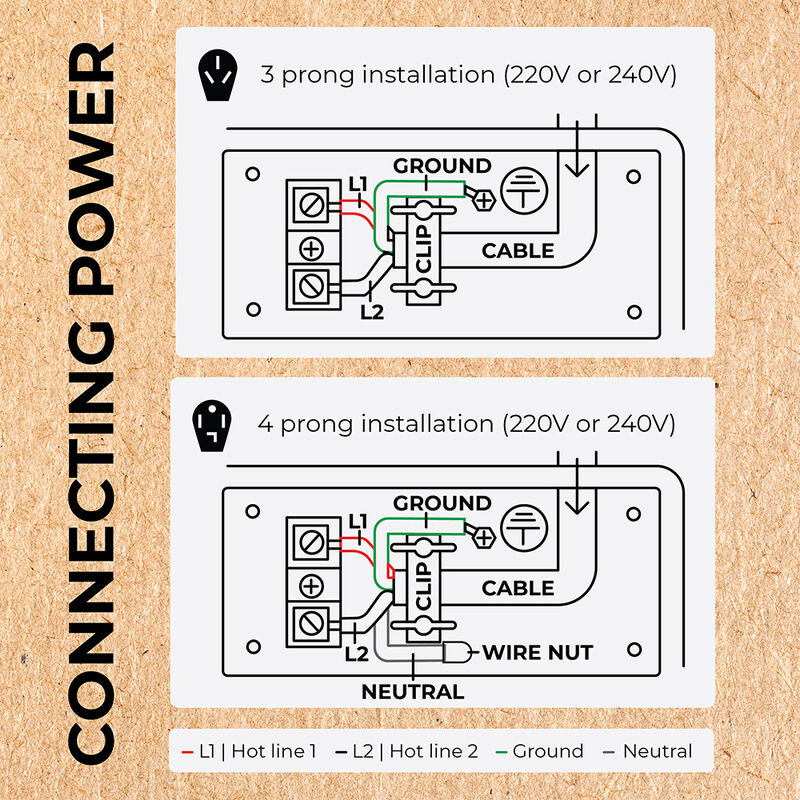 CONNECTING POWER

3 prong installation (220V or 240V)

GROUND
L1
CLIP
CABLE
L2

4 prong installation (220V or 240V)

GROUND
L1
CLIP
CABLE
L2
WIRE NUT
NEUTRAL

L1 | Hot line 1  L2 | Hot line 2  Ground  Neutral