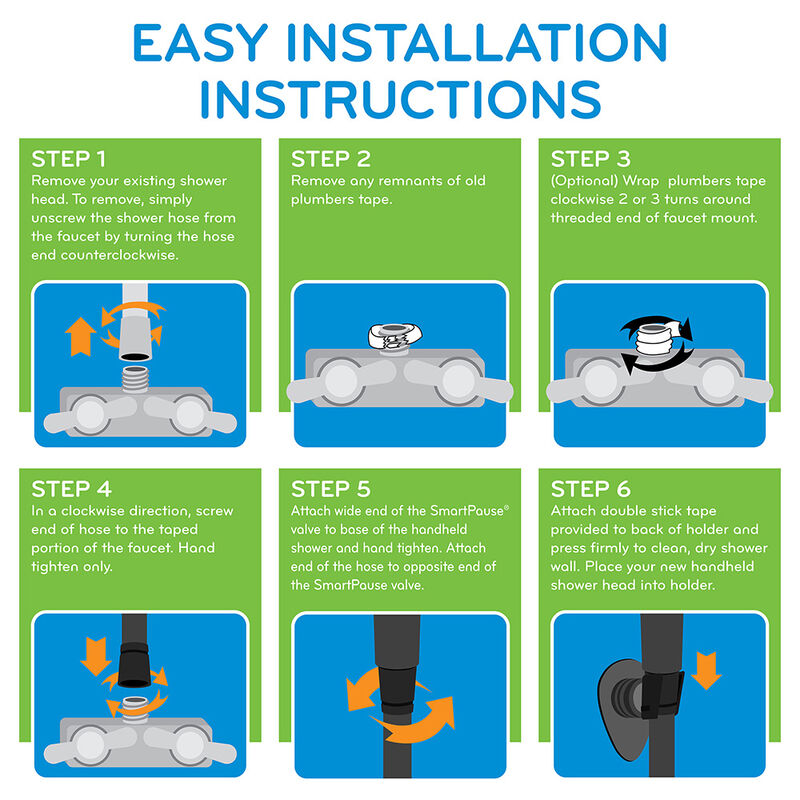 EASY INSTALLATION INSTRUCTIONS

STEP 1
Remove your existing shower head. To remove, simply unscrew the shower hose from the faucet by turning the hose end counterclockwise.

STEP 2
Remove any remnants of old plumbers tape.

STEP 3
(Optional) Wrap plumbers tape clockwise 2 or 3 turns around threaded end of faucet mount.

STEP 4
In a clockwise direction, screw end of hose to the taped portion of the faucet. Hand tighten only.

STEP 5
Attach wide end of the SmartPause® valve to base of the handheld shower and hand tighten. Attach end of the hose to opposite end of the SmartPause valve.

STEP 6
Attach double stick tape provided to back of holder and press firmly to clean, dry shower wall. Place your new handheld shower head into holder.