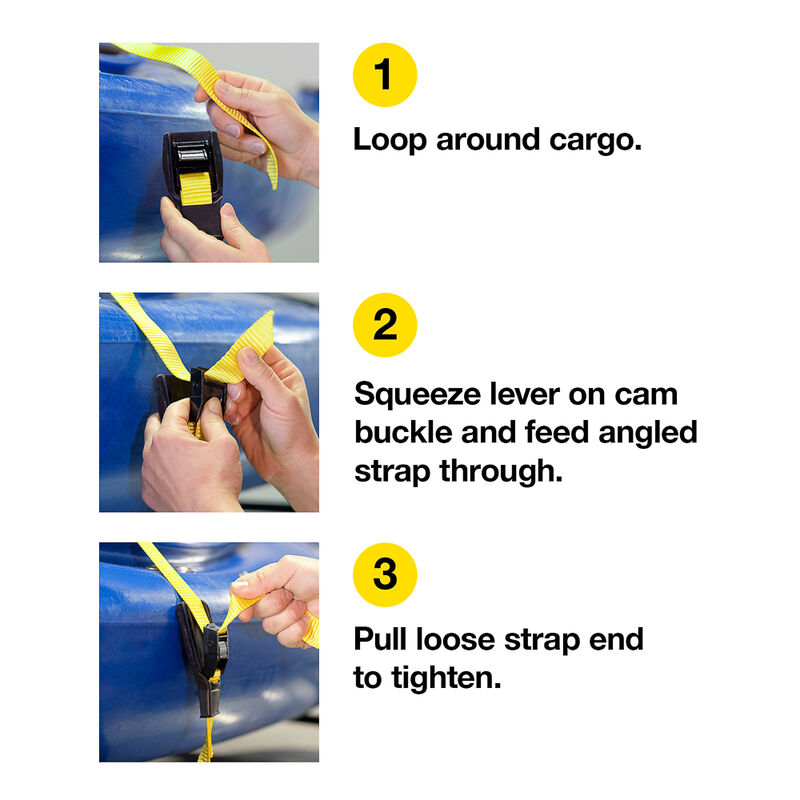 1

Loop around cargo.

2

Squeeze lever on cam buckle and feed angled strap through.

3

Pull loose strap end to tighten.