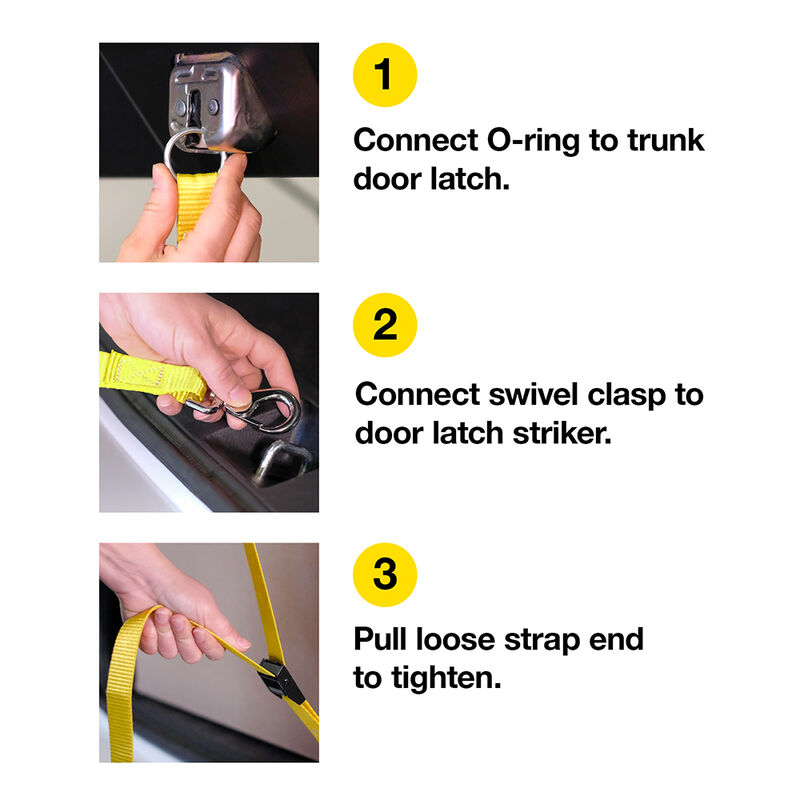 1

Connect O-ring to trunk door latch.

2

Connect swivel clasp to door latch striker.

3

Pull loose strap end to tighten.