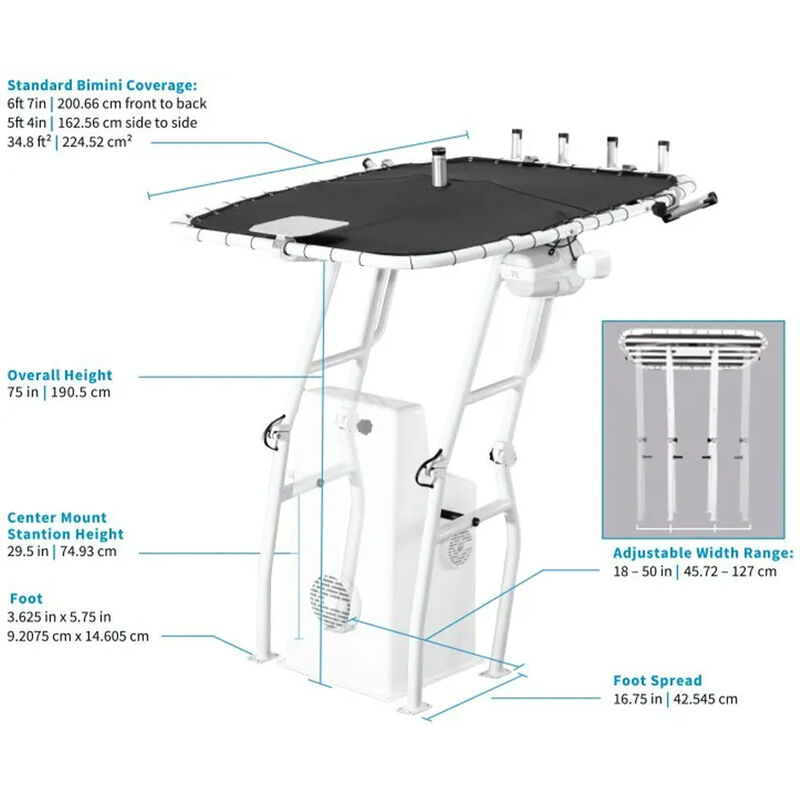 Standard Bimini Coverage:
6ft 7in | 200.66 cm front to back
5ft 4in | 162.56 cm side to side
34.8 ft² | 224.52 cm²

Overall Height
75 in | 190.5 cm

Center Mount
Stantion Height
29.5 in | 74.93 cm

Foot
3.625 in x 5.75 in
9.2075 cm x 14.605 cm

Adjustable Width Range:
18 – 50 in | 45.72 – 127 cm

Foot Spread
16.75 in | 42.545 cm