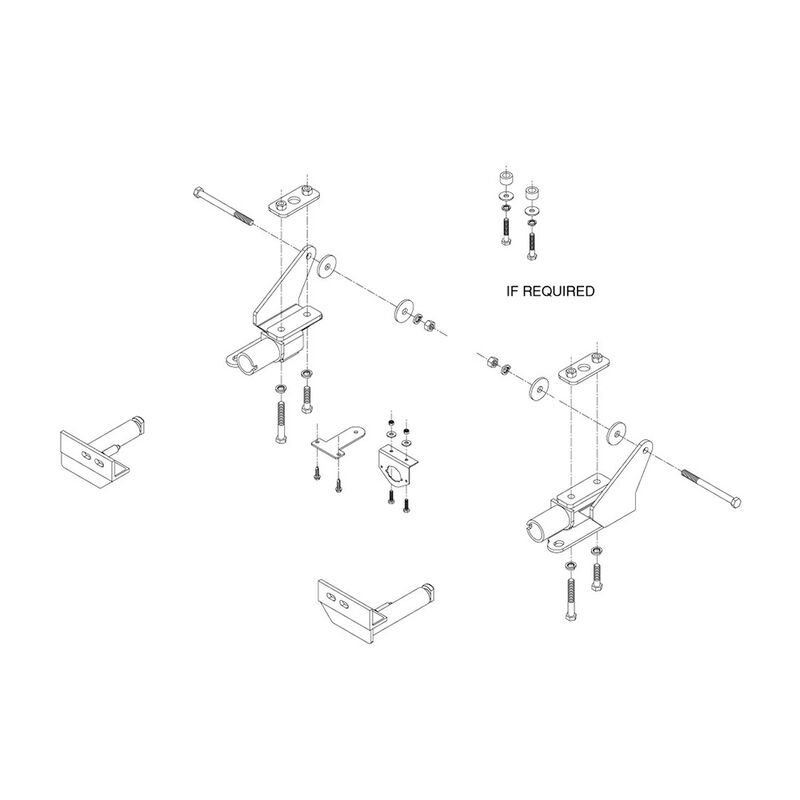 IF REQUIRED