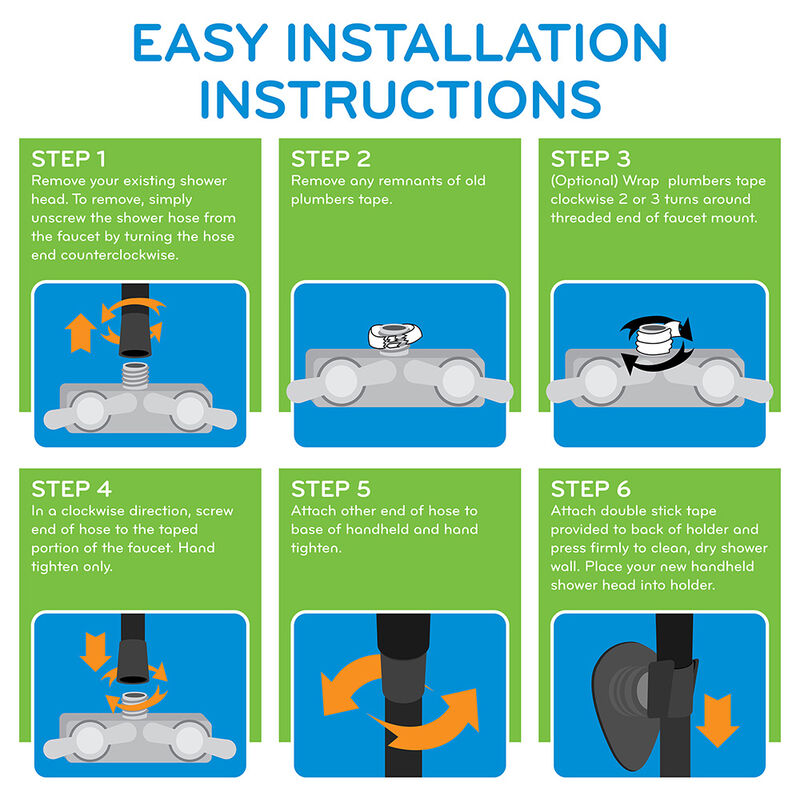 EASY INSTALLATION INSTRUCTIONS

STEP 1
Remove your existing shower head. To remove, simply unscrew the shower hose from the faucet by turning the hose end counterclockwise.

STEP 2
Remove any remnants of old plumbers tape.

STEP 3
(Optional) Wrap plumbers tape clockwise 2 or 3 turns around threaded end of faucet mount.

STEP 4
In a clockwise direction, screw end of hose to the taped portion of the faucet. Hand tighten only.

STEP 5
Attach other end of hose to base of handheld and hand tighten.

STEP 6
Attach double stick tape provided to back of holder and press firmly to clean, dry shower wall. Place your new handheld shower head into holder.