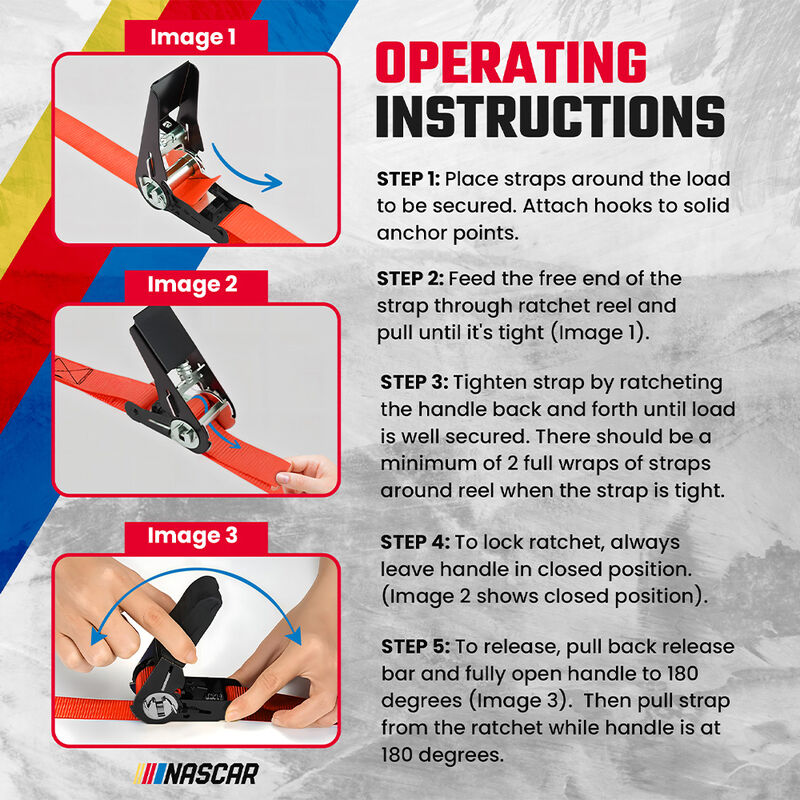 Image 1

Image 2

Image 3

NASCAR

OPERATING INSTRUCTIONS

STEP 1: Place straps around the load to be secured. Attach hooks to solid anchor points.

STEP 2: Feed the free end of the strap through ratchet reel and pull until it's tight (Image 1).

STEP 3: Tighten strap by ratcheting the handle back and forth until load is well secured. There should be a minimum of 2 full wraps of straps around reel when the strap is tight.

STEP 4: To lock ratchet, always leave handle in closed position. (Image 2 shows closed position).

STEP 5: To release, pull back release bar and fully open handle to 180 degrees (Image 3). Then pull strap from the ratchet while handle is at 180 degrees.