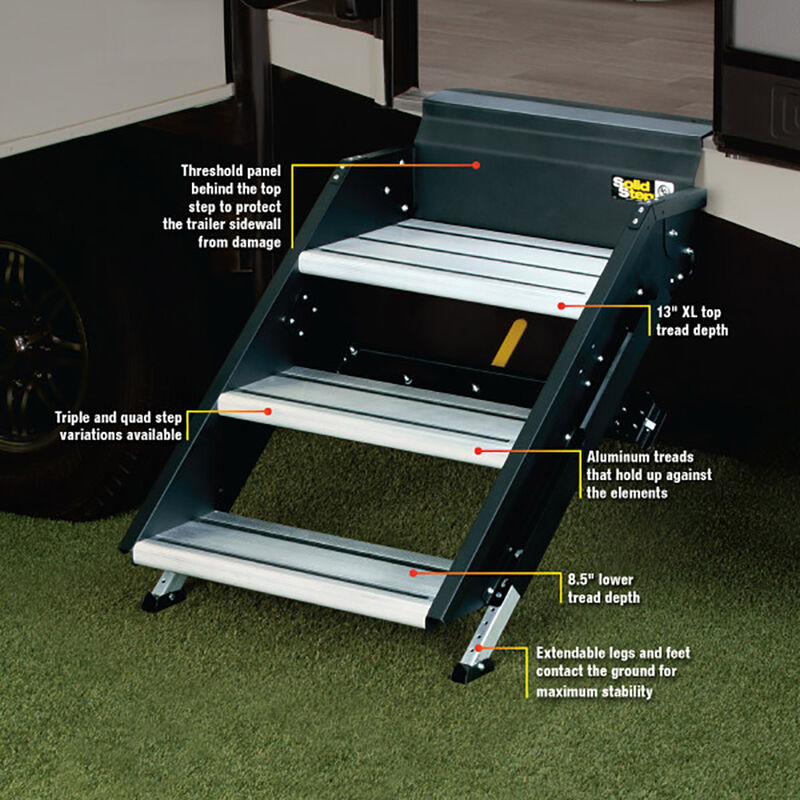 Threshold panel behind the top step to protect the trailer sidewall from damage

Solid Step

13" XL top tread depth

Triple and quad step variations available

Aluminum treads that hold up against the elements

8.5" lower tread depth

Extendable legs and feet contact the ground for maximum stability