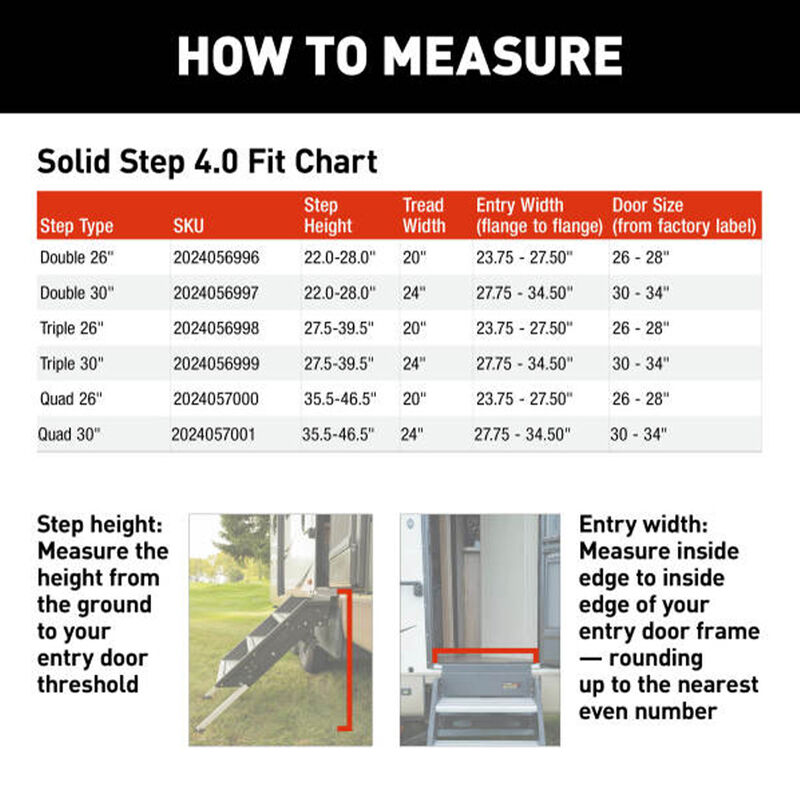 HOW TO MEASURE

Solid Step 4.0 Fit Chart

| Step Type | SKU | Step Height | Tread Width | Entry Width (flange to flange) | Door Size (from factory label) |
|---|---|---|---|---|---|
| Double 26" | 2024056996 | 22.0-28.0" | 20" | 23.75 - 27.50" | 26 - 28" |
| Double 30" | 2024056997 | 22.0-28.0" | 24" | 27.75 - 34.50" | 30 - 34" |
| Triple 26" | 2024056998 | 27.5-39.5" | 20" | 23.75 - 27.50" | 26 - 28" |
| Triple 30" | 2024056999 | 27.5-39.5" | 24" | 27.75 - 34.50" | 30 - 34" |
| Quad 26" | 2024057000 | 35.5-46.5" | 20" | 23.75 - 27.50" | 26 - 28" |
| Quad 30" | 2024057001 | 35.5-46.5" | 24" | 27.75 - 34.50" | 30 - 34" |

Step height: Measure the height from the ground to your entry door threshold

Entry width: Measure inside edge to inside edge of your entry door frame — rounding up to the nearest even number