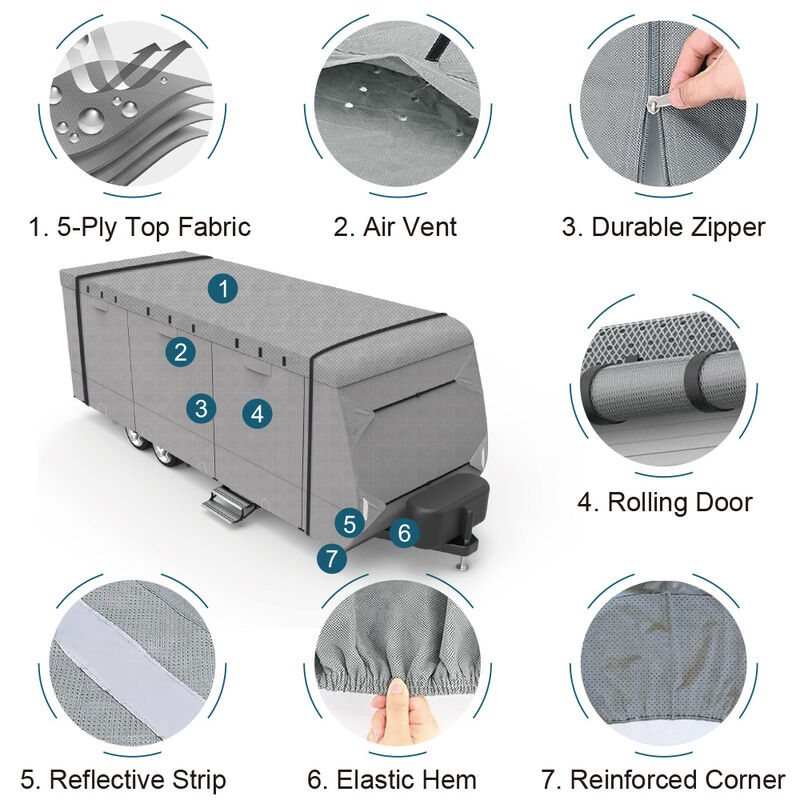 1. 5-Ply Top Fabric

2. Air Vent

3. Durable Zipper

1

2

3

4

5

6

7

4. Rolling Door

5. Reflective Strip

6. Elastic Hem

7. Reinforced Corner