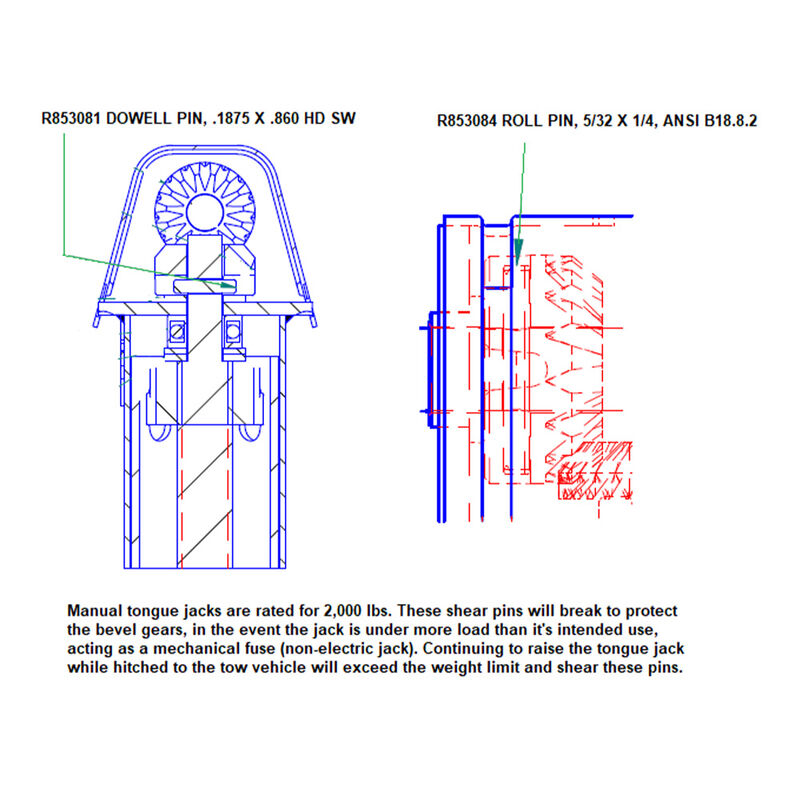 R853081 DOWELL PIN, .1875 X .860 HD SW

R853084 ROLL PIN, 5/32 X 1/4, ANSI B18.8.2

Manual tongue jacks are rated for 2,000 lbs. These shear pins will break to protect the bevel gears, in the event the jack is under more load than it's intended use, acting as a mechanical fuse (non-electric jack). Continuing to raise the tongue jack while hitched to the tow vehicle will exceed the weight limit and shear these pins.