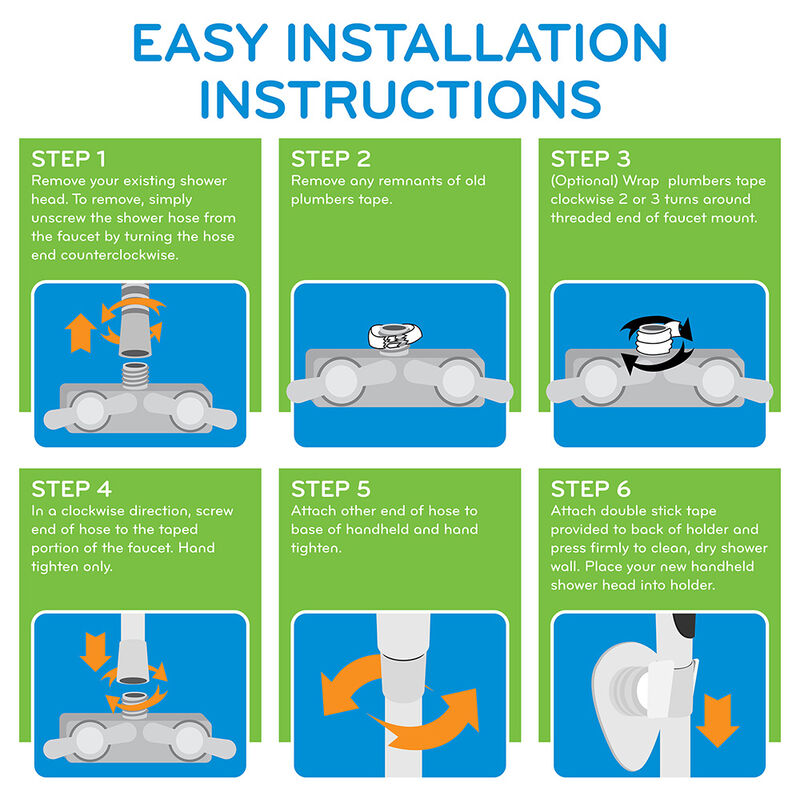 EASY INSTALLATION INSTRUCTIONS

STEP 1
Remove your existing shower head. To remove, simply unscrew the shower hose from the faucet by turning the hose end counterclockwise.

STEP 2
Remove any remnants of old plumbers tape.

STEP 3
(Optional) Wrap plumbers tape clockwise 2 or 3 turns around threaded end of faucet mount.

STEP 4
In a clockwise direction, screw end of hose to the taped portion of the faucet. Hand tighten only.

STEP 5
Attach other end of hose to base of handheld and hand tighten.

STEP 6
Attach double stick tape provided to back of holder and press firmly to clean, dry shower wall. Place your new handheld shower head into holder.