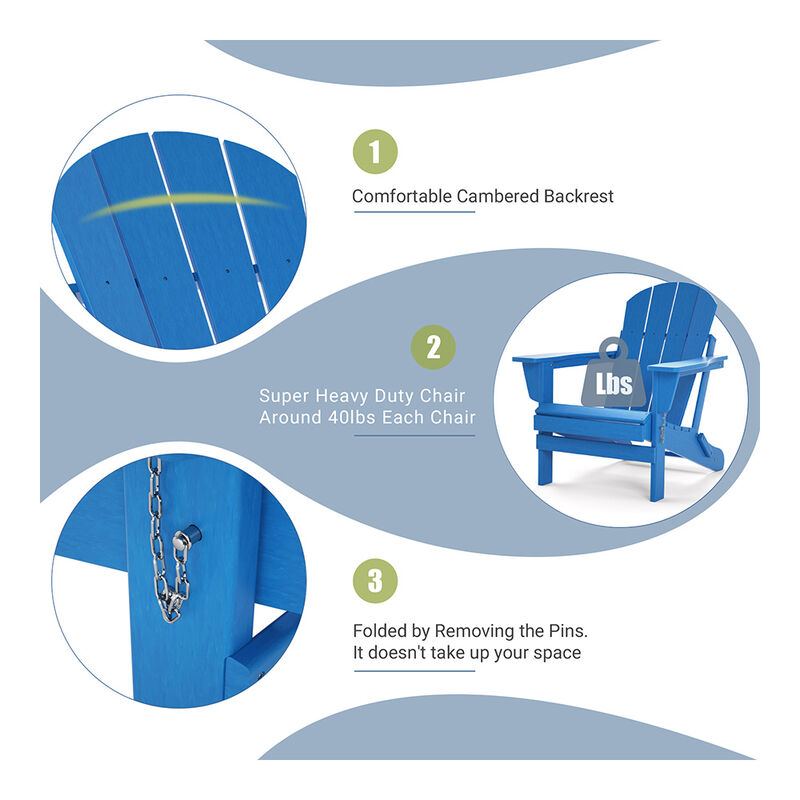 1

Comfortable Cambered Backrest

2

Super Heavy Duty Chair
Around 40lbs Each Chair

Lbs

3

Folded by Removing the Pins.
It doesn't take up your space