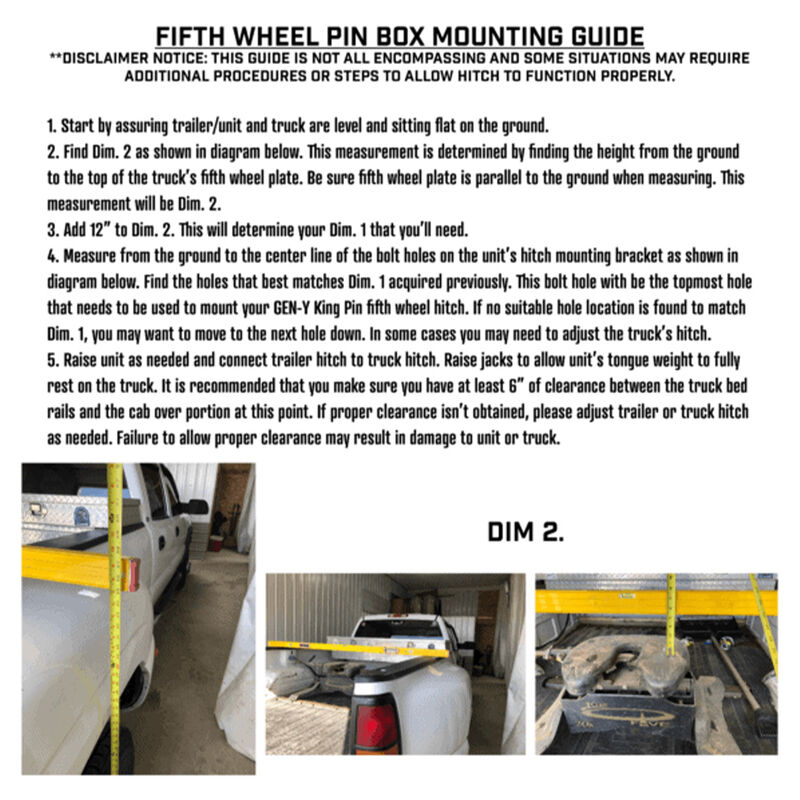 FIFTH WHEEL PIN BOX MOUNTING GUIDE

**DISCLAIMER NOTICE: THIS GUIDE IS NOT ALL ENCOMPASSING AND SOME SITUATIONS MAY REQUIRE ADDITIONAL PROCEDURES OR STEPS TO ALLOW HITCH TO FUNCTION PROPERLY.

1. Start by assuring trailer/unit and truck are level and sitting flat on the ground.
2. Find Dim. 2 as shown in diagram below. This measurement is determined by finding the height from the ground to the top of the truck's fifth wheel plate. Be sure fifth wheel plate is parallel to the ground when measuring. This measurement will be Dim. 2.
3. Add 12" to Dim. 2. This will determine your Dim. 1 that you'll need.
4. Measure from the ground to the center line of the bolt holes on the unit's hitch mounting bracket as shown in diagram below. Find the holes that best matches Dim. 1 acquired previously. This bolt hole with be the topmost hole that needs to be used to mount your GEN-Y King Pin fifth wheel hitch. If no suitable hole location is found to match Dim. 1, you may want to move to the next hole down. In some cases you may need to adjust the truck's hitch.
5. Raise unit as needed and connect trailer hitch to truck hitch. Raise jacks to allow unit's tongue weight to fully rest on the truck. It is recommended that you make sure you have at least 6" of clearance between the truck bed rails and the cab over portion at this point. If proper clearance isn't obtained, please adjust trailer or truck hitch as needed. Failure to allow proper clearance may result in damage to unit or truck.

DIM 2.