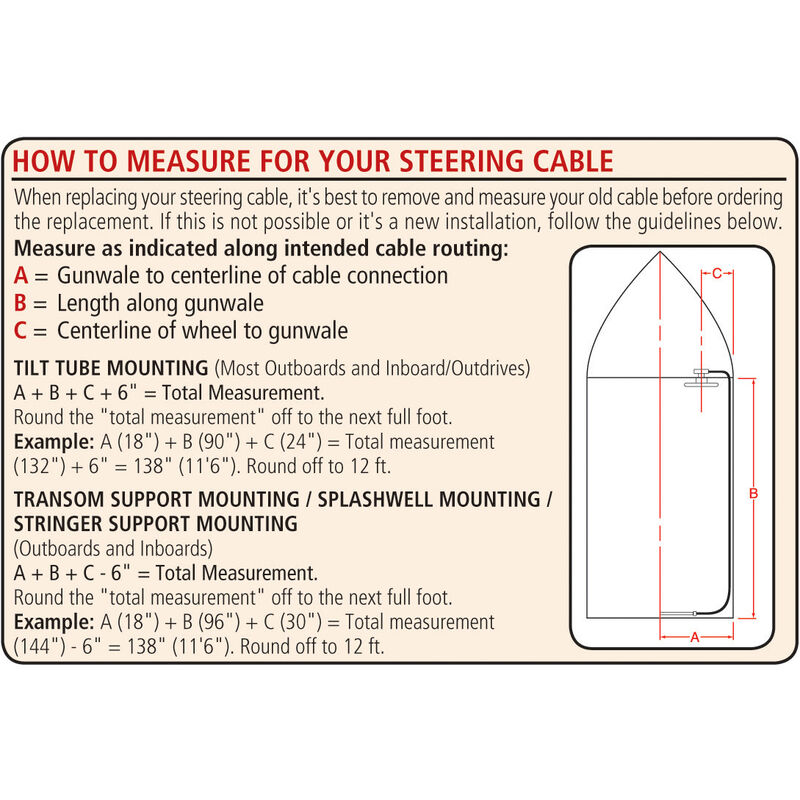 HOW TO MEASURE FOR YOUR STEERING CABLE

When replacing your steering cable, it's best to remove and measure your old cable before ordering the replacement. If this is not possible or it's a new installation, follow the guidelines below.

Measure as indicated along intended cable routing:
A = Gunwale to centerline of cable connection
B = Length along gunwale
C = Centerline of wheel to gunwale

TILT TUBE MOUNTING (Most Outboards and Inboard/Outdrives)
A + B + C + 6" = Total Measurement.
Round the "total measurement" off to the next full foot.
Example: A (18") + B (90") + C (24") = Total measurement (132") + 6" = 138" (11'6"). Round off to 12 ft.

TRANSOM SUPPORT MOUNTING / SPLASHWELL MOUNTING / STRINGER SUPPORT MOUNTING
(Outboards and Inboards)
A + B + C - 6" = Total Measurement.
Round the "total measurement" off to the next full foot.
Example: A (18") + B (96") + C (30") = Total measurement (144") - 6" = 138" (11'6"). Round off to 12 ft.

C
B
A