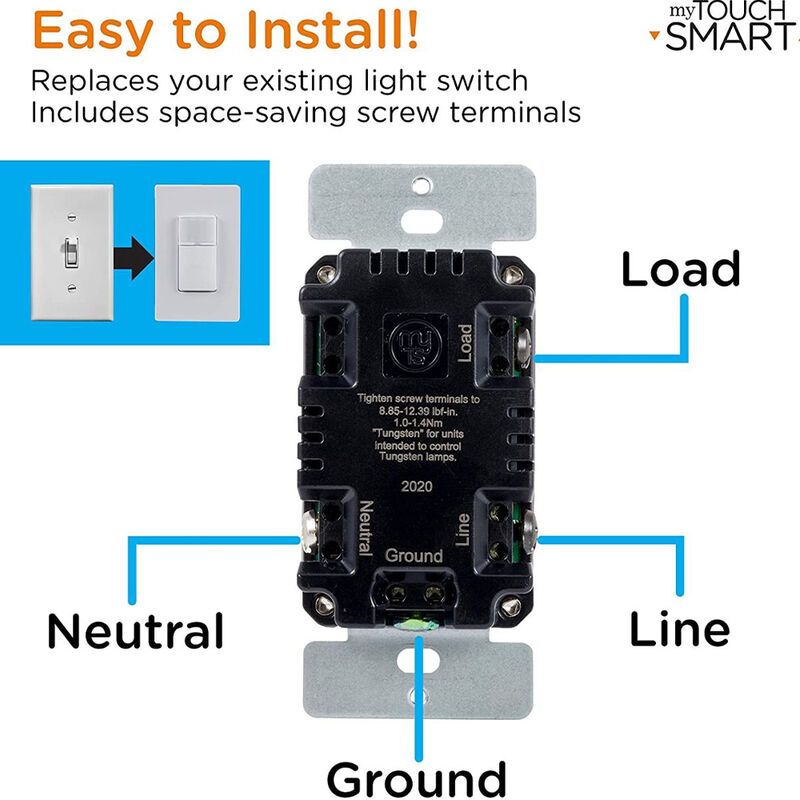 Easy to Install!

myTOUCH SMART

Replaces your existing light switch
Includes space-saving screw terminals

Load

myts

Load

Tighten screw terminals to 8.85-12.39 lbf-in. 1.0-1.4Nm "Tungsten" for units intended to control Tungsten lamps.

2020

Neutral

Line

Ground

Neutral

Line

Ground