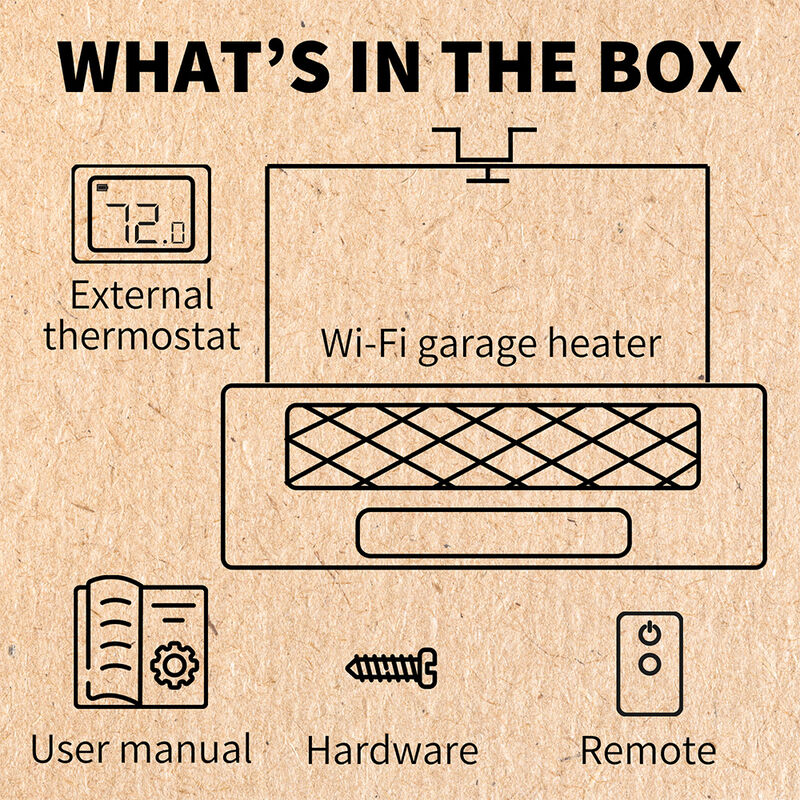 WHAT'S IN THE BOX

72.0

External thermostat

Wi-Fi garage heater

User manual

Hardware

Remote