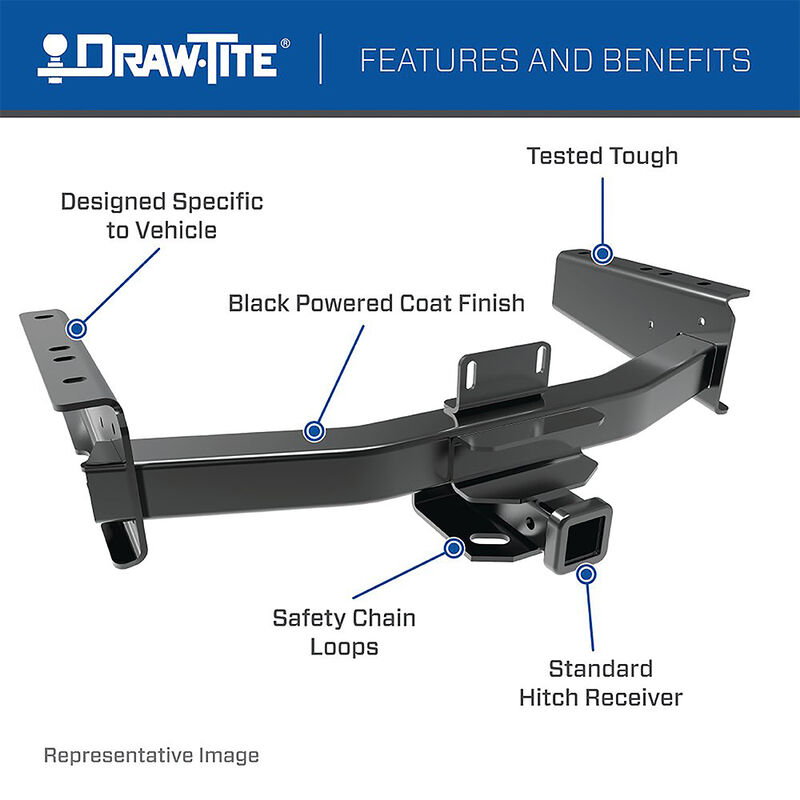 DRAW·TITE®

FEATURES AND BENEFITS

Tested Tough

Designed Specific to Vehicle

Black Powered Coat Finish

Safety Chain Loops

Standard Hitch Receiver

Representative Image