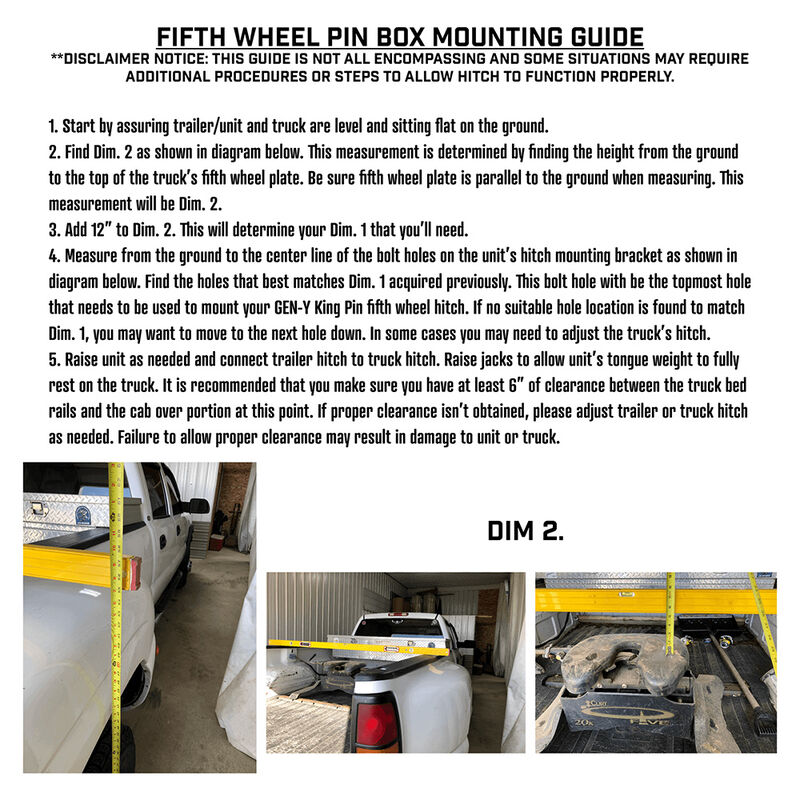 FIFTH WHEEL PIN BOX MOUNTING GUIDE
**DISCLAIMER NOTICE: THIS GUIDE IS NOT ALL ENCOMPASSING AND SOME SITUATIONS MAY REQUIRE ADDITIONAL PROCEDURES OR STEPS TO ALLOW HITCH TO FUNCTION PROPERLY.

1. Start by assuring trailer/unit and truck are level and sitting flat on the ground.
2. Find Dim. 2 as shown in diagram below. This measurement is determined by finding the height from the ground to the top of the truck's fifth wheel plate. Be sure fifth wheel plate is parallel to the ground when measuring. This measurement will be Dim. 2.
3. Add 12" to Dim. 2. This will determine your Dim. 1 that you'll need.
4. Measure from the ground to the center line of the bolt holes on the unit's hitch mounting bracket as shown in diagram below. Find the holes that best matches Dim. 1 acquired previously. This bolt hole with be the topmost hole that needs to be used to mount your GEN-Y King Pin fifth wheel hitch. If no suitable hole location is found to match Dim. 1, you may want to move to the next hole down. In some cases you may need to adjust the truck's hitch.
5. Raise unit as needed and connect trailer hitch to truck hitch. Raise jacks to allow unit's tongue weight to fully rest on the truck. It is recommended that you make sure you have at least 6" of clearance between the truck bed rails and the cab over portion at this point. If proper clearance isn't obtained, please adjust trailer or truck hitch as needed. Failure to allow proper clearance may result in damage to unit or truck.

DIM 2.

20K