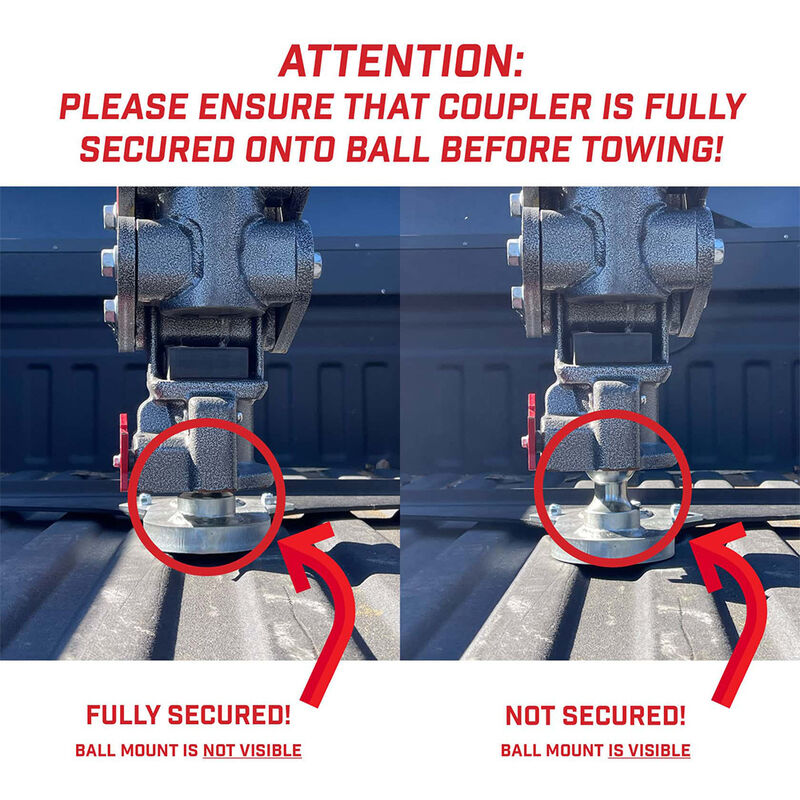 ATTENTION:
PLEASE ENSURE THAT COUPLER IS FULLY SECURED ONTO BALL BEFORE TOWING!

FULLY SECURED!
BALL MOUNT IS NOT VISIBLE

NOT SECURED!
BALL MOUNT IS VISIBLE